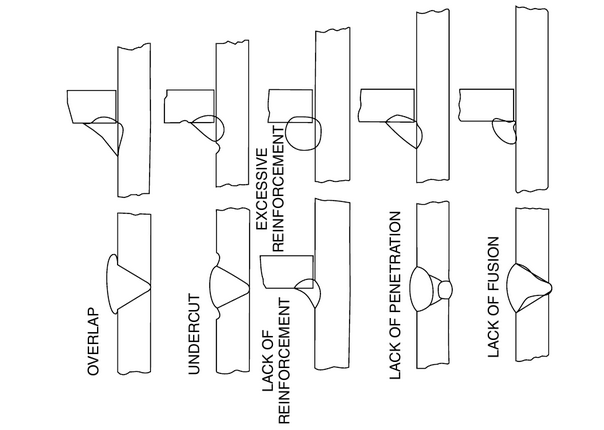 OVERLAP

UNDERCUT

EXCESSIVE REINFORCEMENT

LACK OF REINFORCEMENT

LACK OF PENETRATION

LACK OF FUSION